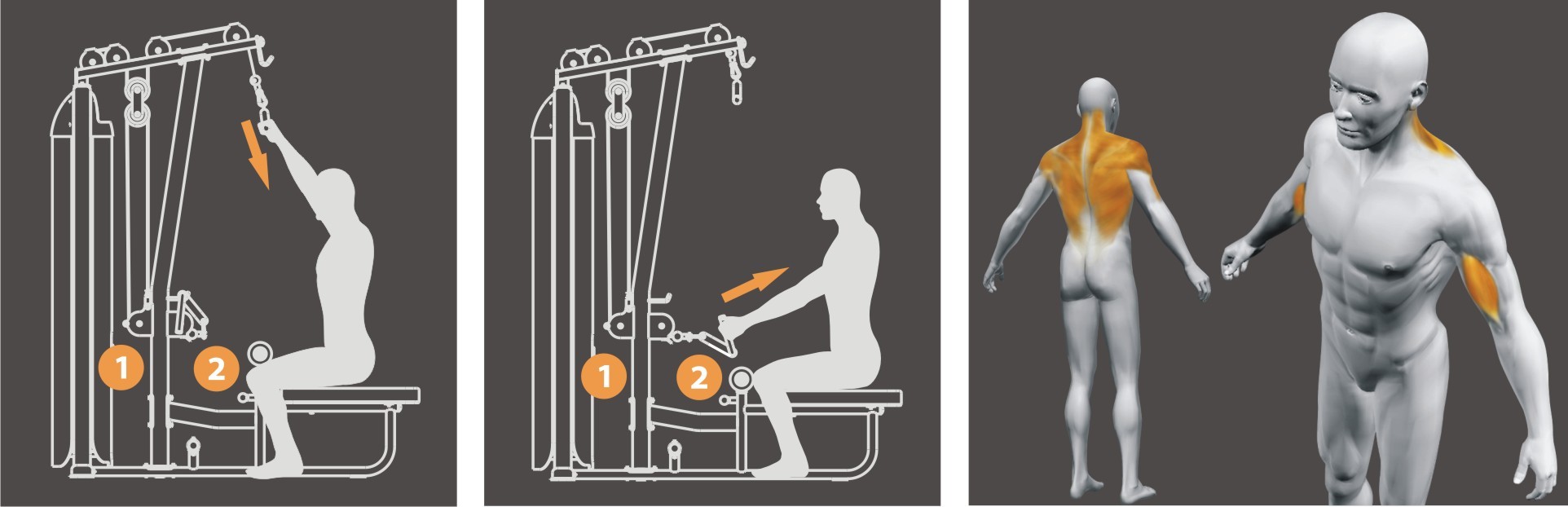 1
2
1
2